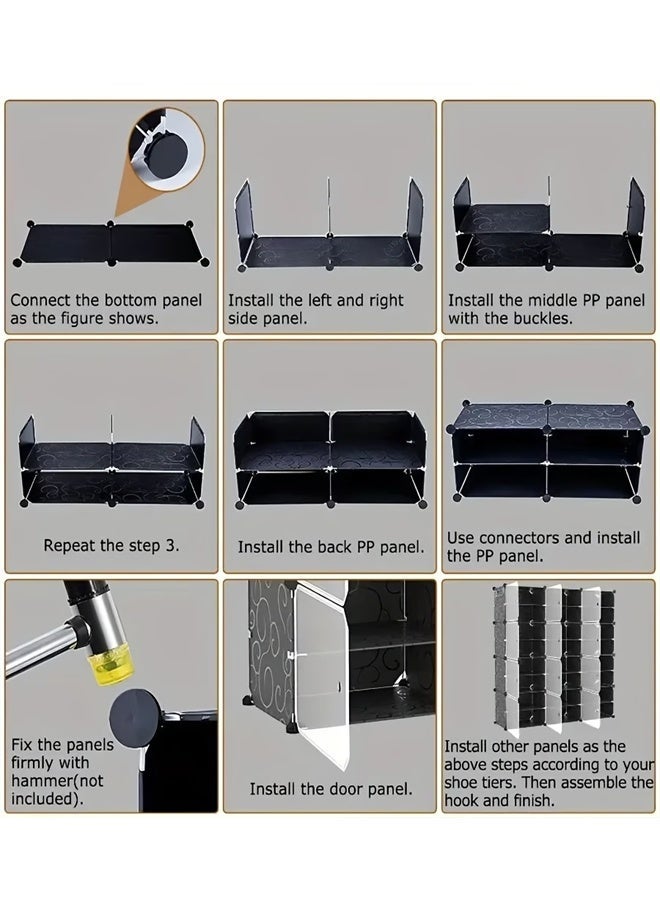 Connect the bottom panel as the figure shows.

Install the left and right side panel.

Install the middle PP panel with the buckles.

Repeat the step 3.

Install the back PP panel.

Use connectors and install the PP panel.

Fix the panels firmly with hammer(not included).

Install the door panel.

Install other panels as the above steps according to your shoe tiers. Then assemble the hook and finish.